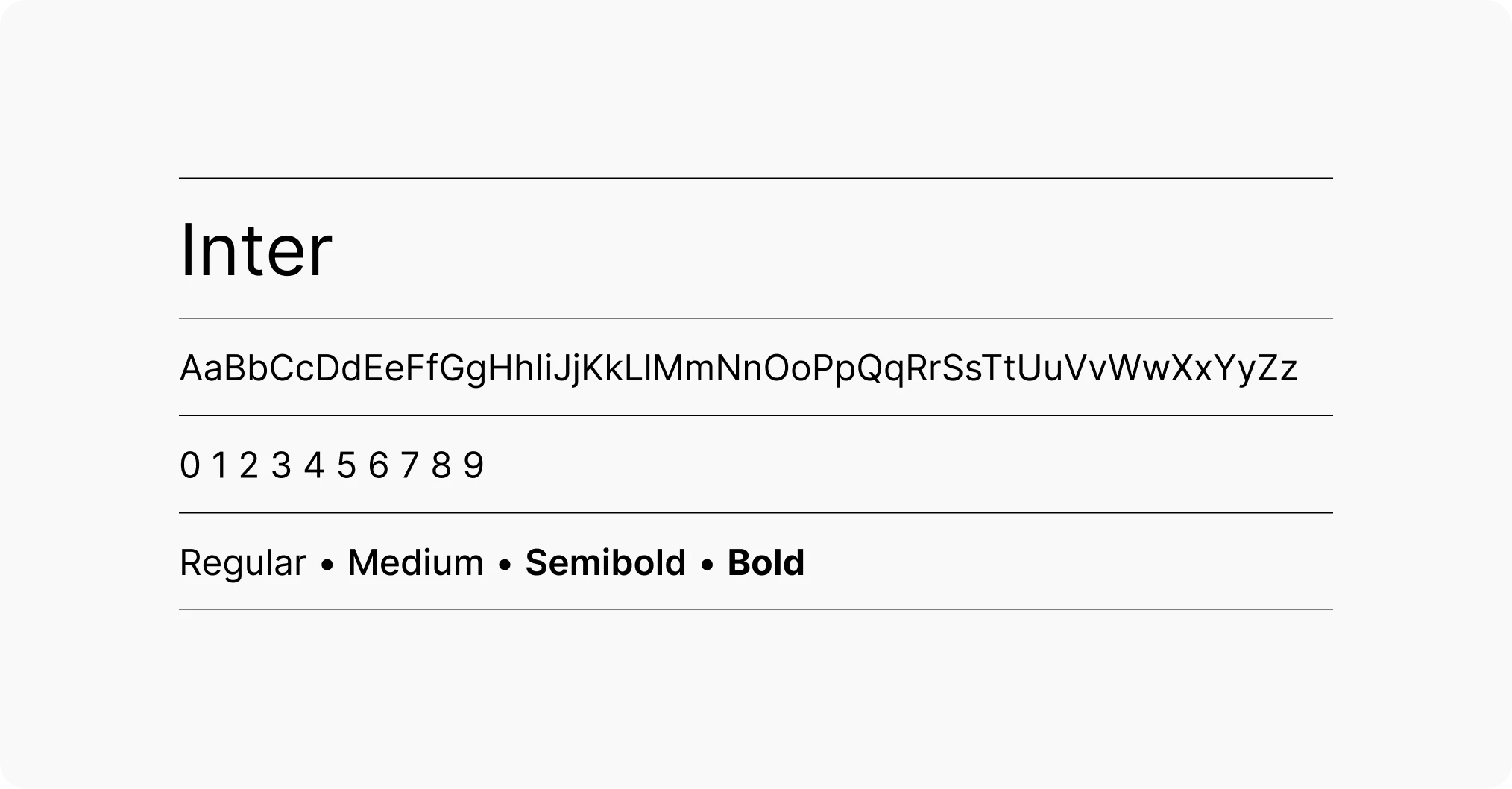 Inter

AaBbCcDdEeFfGgHhIiJjKkLlMmNnOoPpQqRrSsTtUuVvWwXxYyZz

0 1 2 3 4 5 6 7 8 9

Regular • Medium • Semibold • Bold