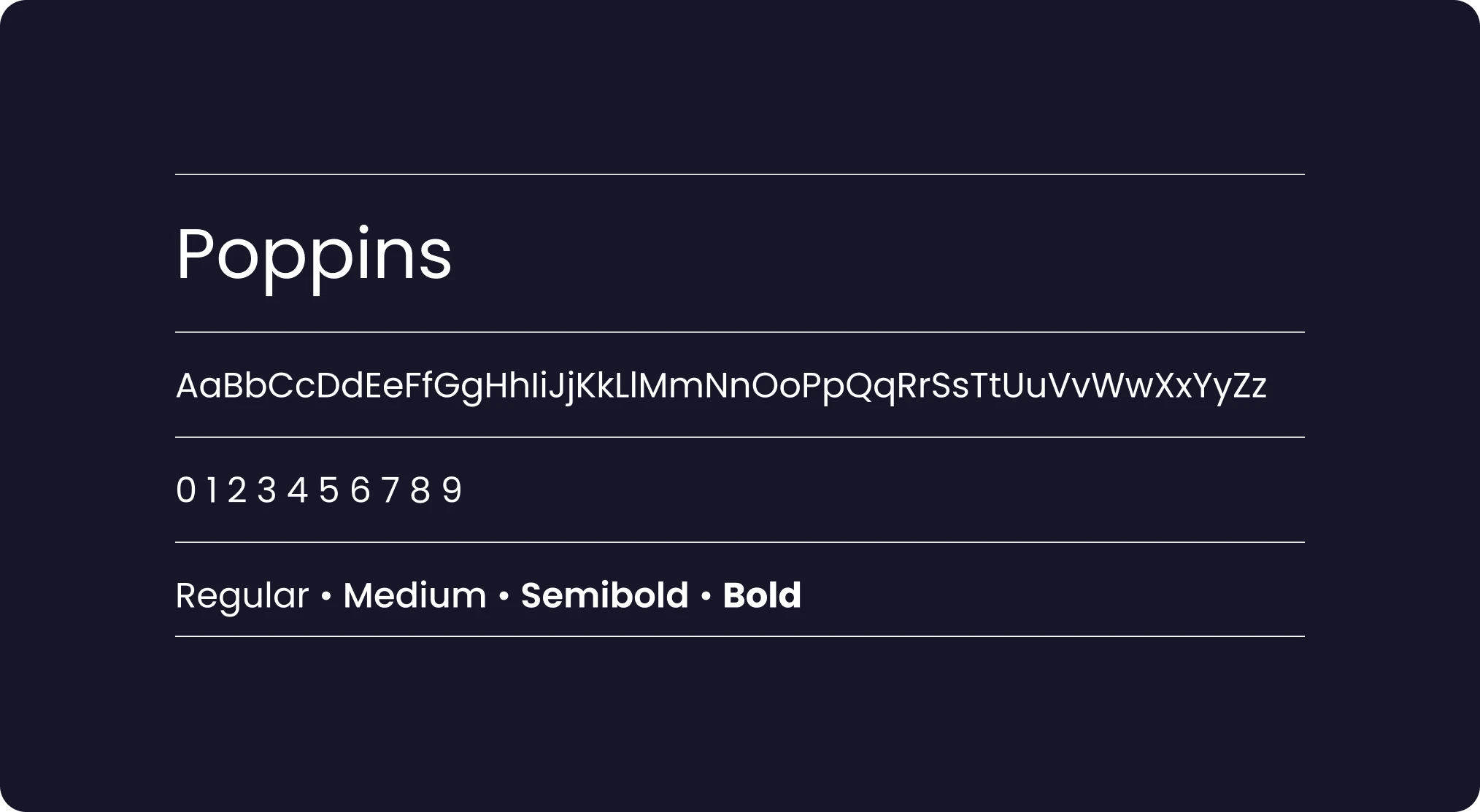 Poppins

AaBbCcDdEeFfGgHhIiJjKkLlMmNnOoPpQqRrSsTtUuVvWwXxYyZz

0 1 2 3 4 5 6 7 8 9

Regular • Medium • Semibold • Bold